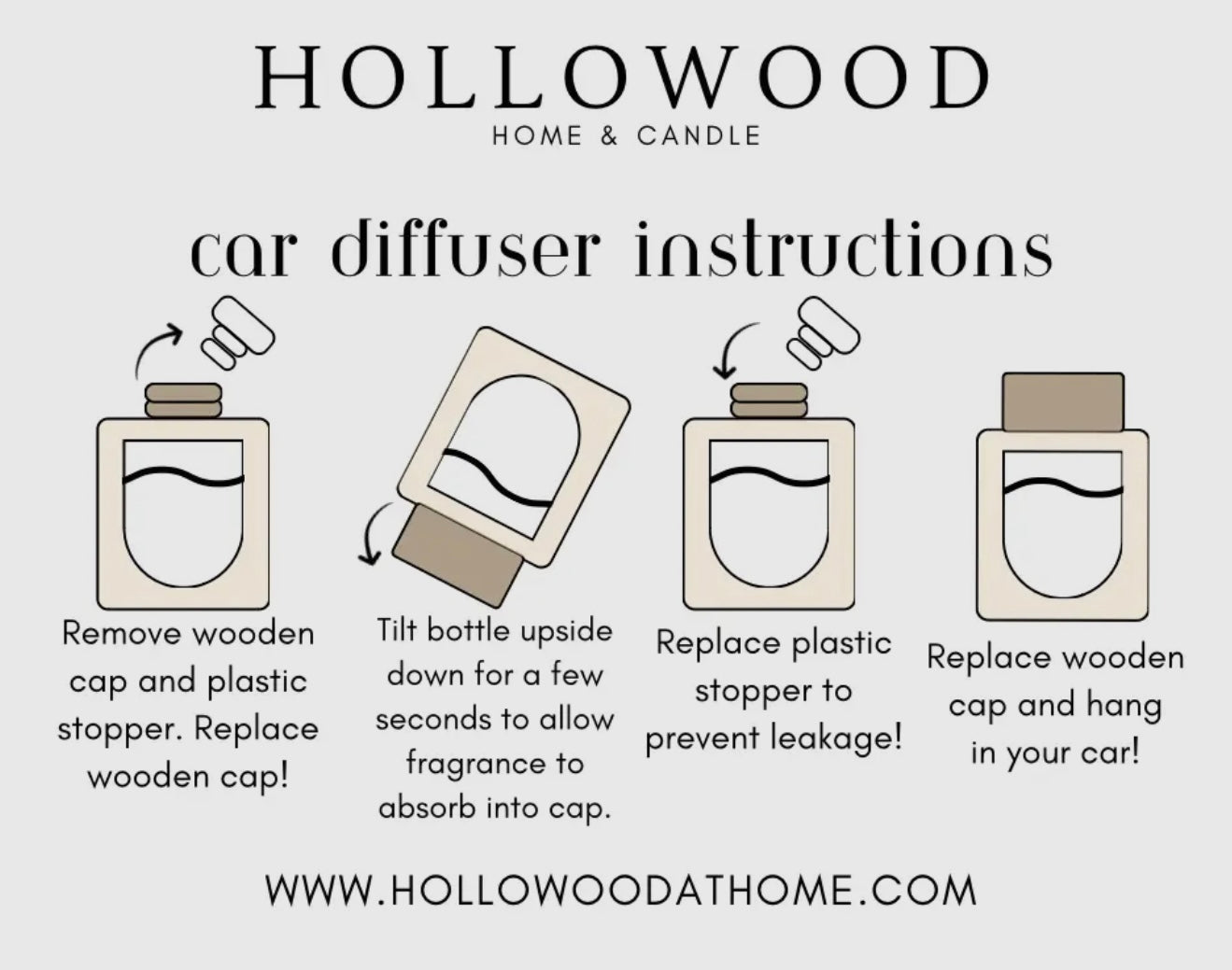 HOLLOWOOD
HOME & CANDLE

car diffuser instructions

Remove wooden cap and plastic stopper. Replace wooden cap!

Tilt bottle upside down for a few seconds to allow fragrance to absorb into cap.

Replace plastic stopper to prevent leakage!

Replace wooden cap and hang in your car!

WWW.HOLLOWOODATHOME.COM