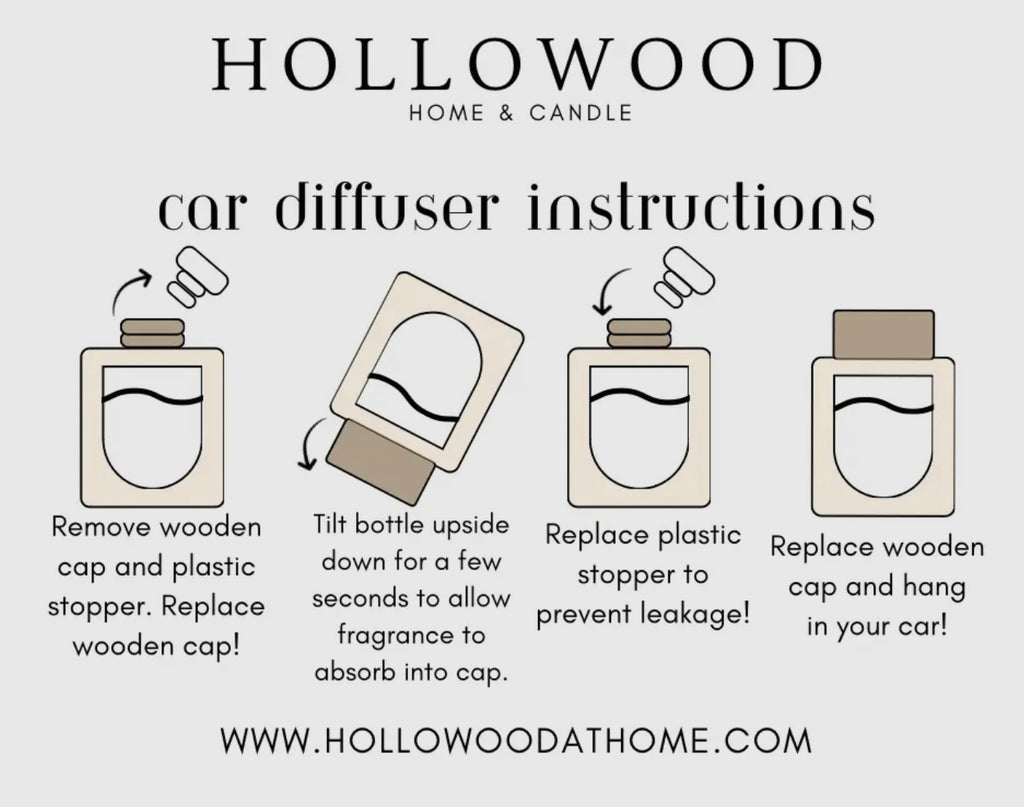 HOLLOWOOD
HOME & CANDLE

car diffuser instructions

Remove wooden cap and plastic stopper. Replace wooden cap!

Tilt bottle upside down for a few seconds to allow fragrance to absorb into cap.

Replace plastic stopper to prevent leakage!

Replace wooden cap and hang in your car!

WWW.HOLLOWOODATHOME.COM